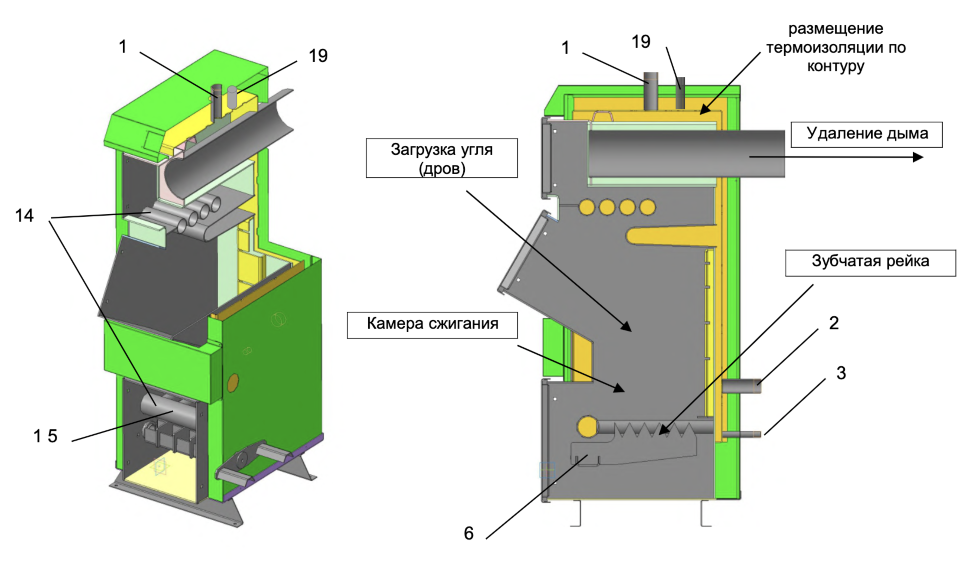 1
19
14
1 5
1
19
размещение термоизоляции по контуру
Удаление дыма
Загрузка угля (дров)
Зубчатая рейка
Камера сжигания
2
3
6