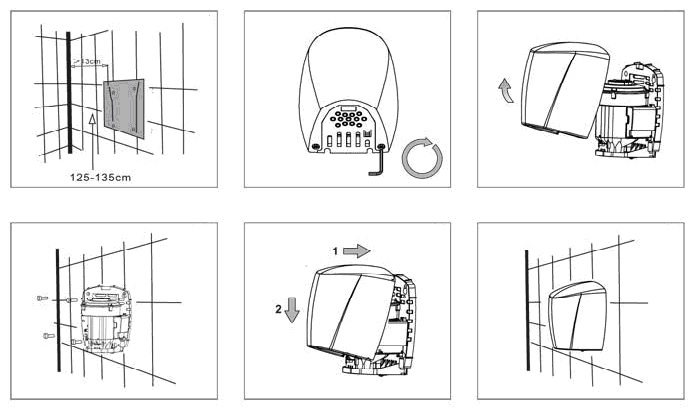 13cm

125-135cm

1

2